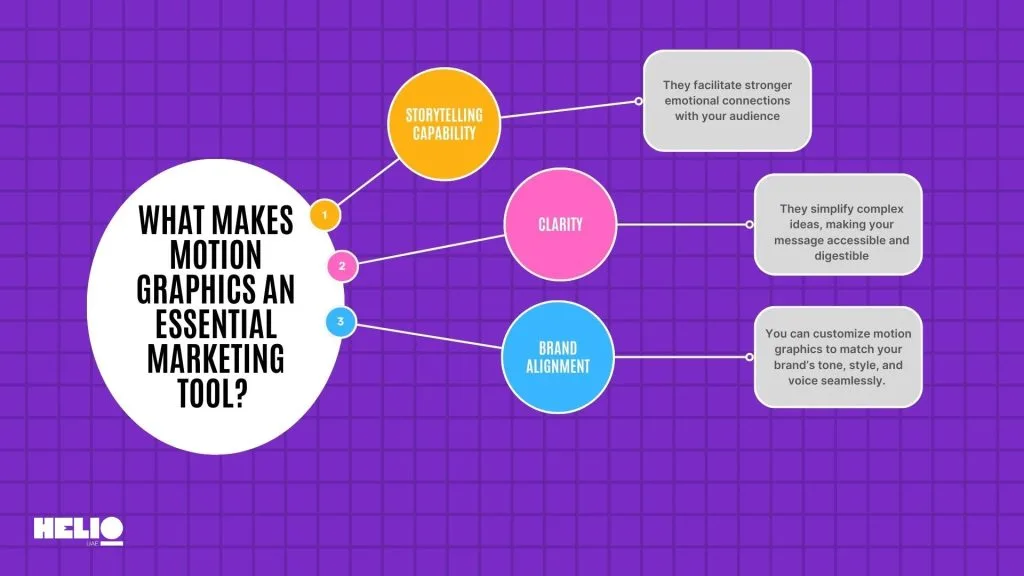 WHAT MAKES MOTION GRAPHICS AN ESSENTIAL MARKETING TOOL?

1

STORYTELLING CAPABILITY

They facilitate stronger emotional connections with your audience

2

CLARITY

They simplify complex ideas, making your message accessible and digestible

3

BRAND ALIGNMENT

You can customize motion graphics to match your brand's tone, style, and voice seamlessly.

HELIO
UAE