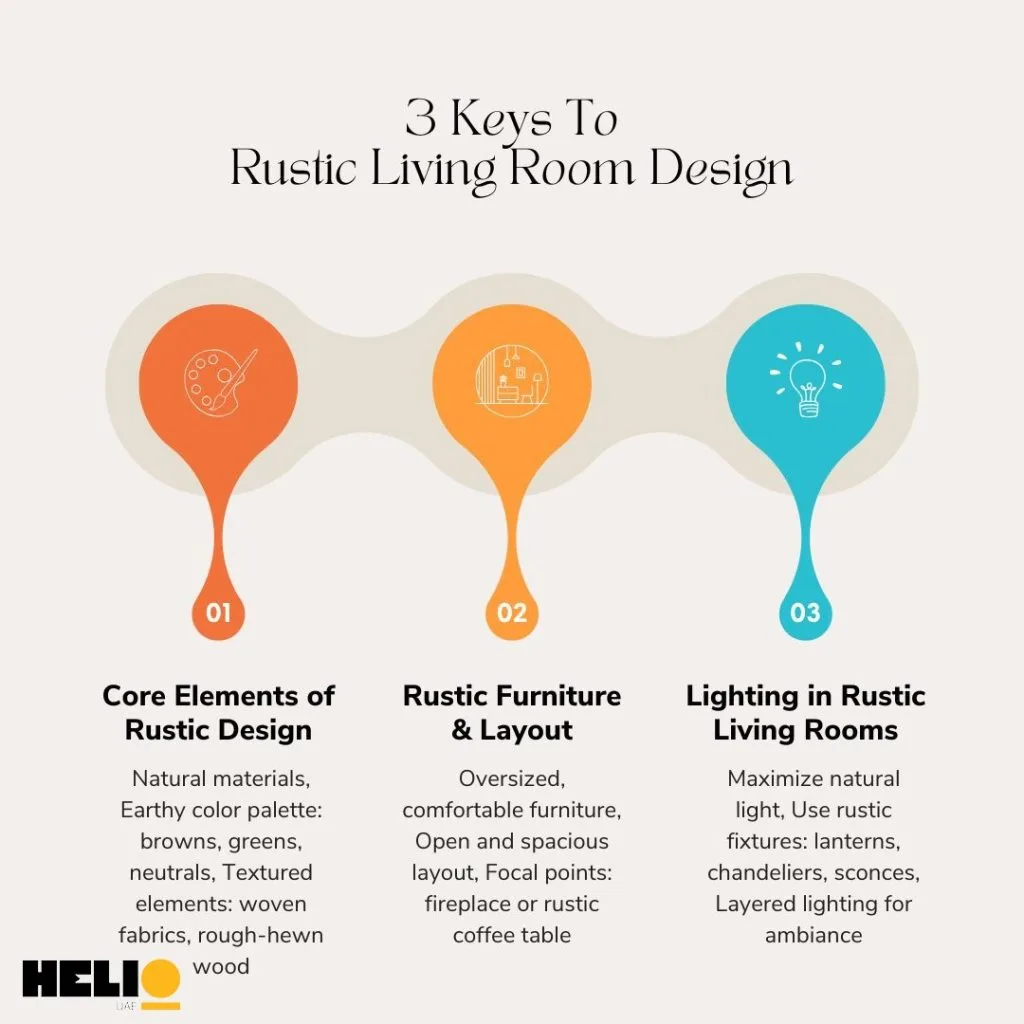 3 Keys To
Rustic Living Room Design

01

Core Elements of Rustic Design

Natural materials, Earthy color palette: browns, greens, neutrals, Textured elements: woven fabrics, rough-hewn wood

02

Rustic Furniture & Layout

Oversized, comfortable furniture, Open and spacious layout, Focal points: fireplace or rustic coffee table

03

Lighting in Rustic Living Rooms

Maximize natural light, Use rustic fixtures: lanterns, chandeliers, sconces, Layered lighting for ambiance

HELIO
UAE