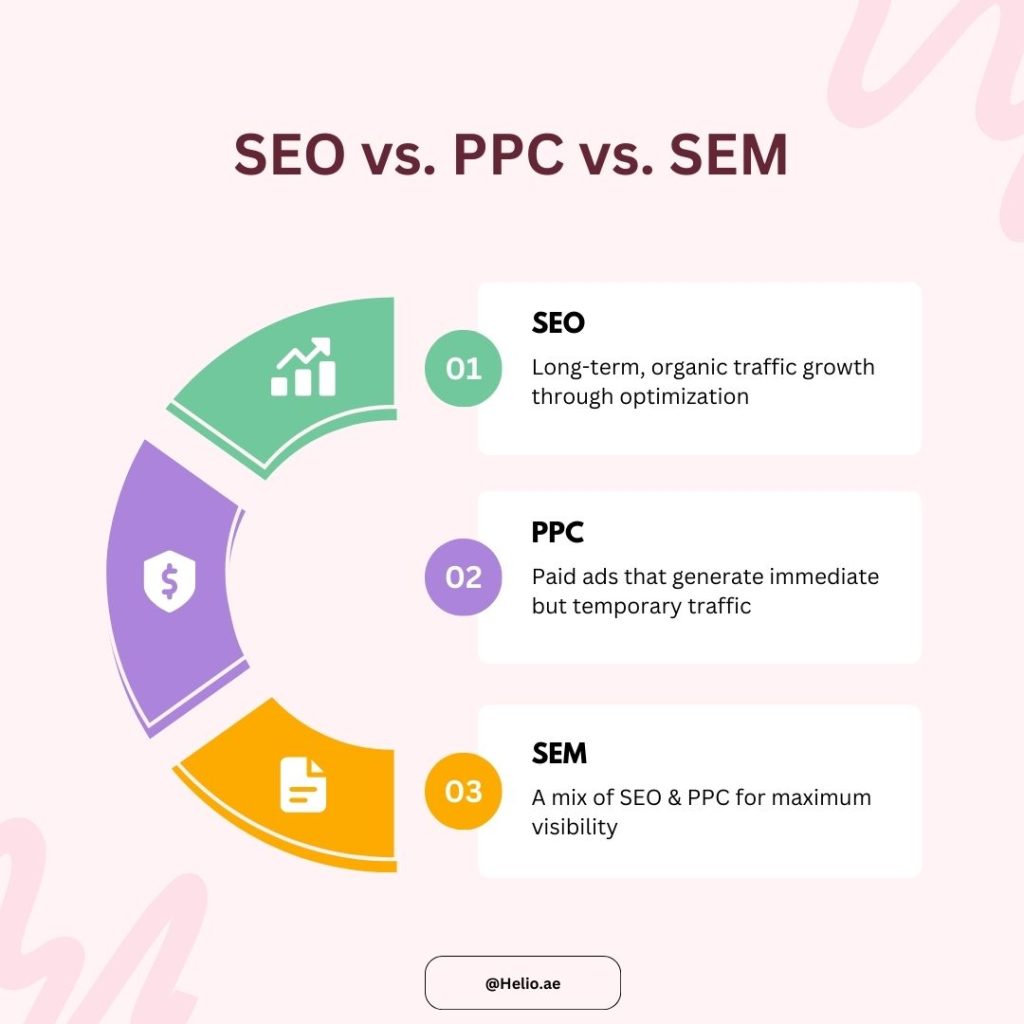 SEO vs. PPC vs. SEM

01

SEO

Long-term, organic traffic growth through optimization

02

PPC

Paid ads that generate immediate but temporary traffic

03

SEM

A mix of SEO & PPC for maximum visibility

@Helio.ae