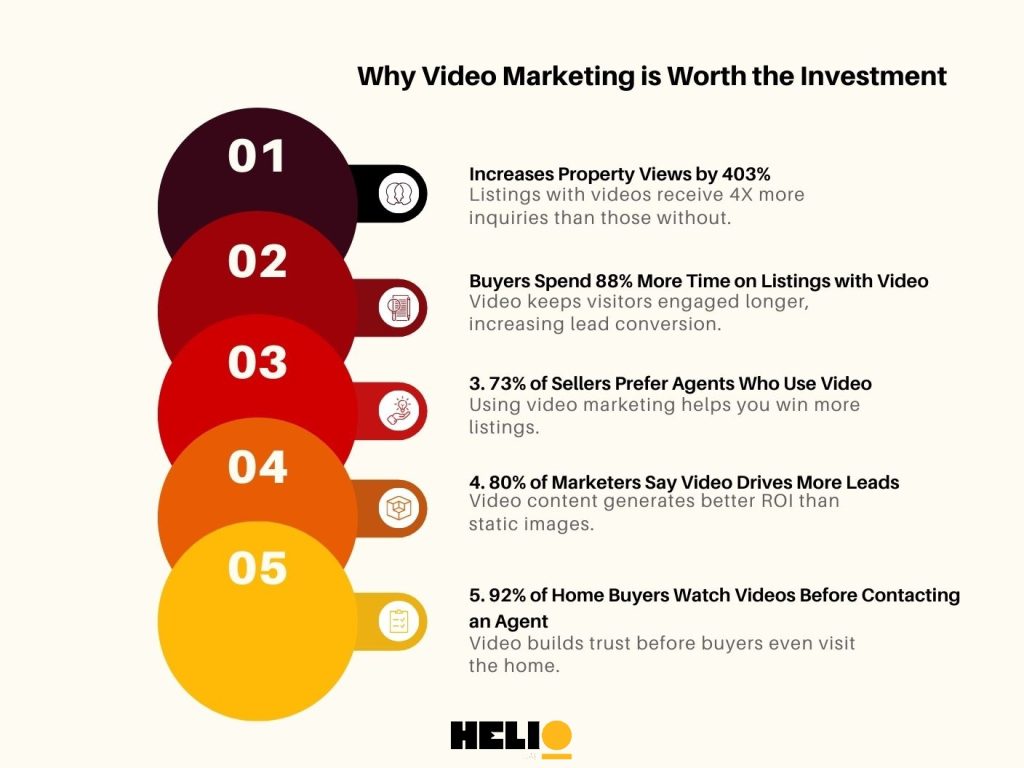 Why Video Marketing is Worth the Investment

01

Increases Property Views by 403%
Listings with videos receive 4X more inquiries than those without.

02

Buyers Spend 88% More Time on Listings with Video
Video keeps visitors engaged longer, increasing lead conversion.

03

3. 73% of Sellers Prefer Agents Who Use Video
Using video marketing helps you win more listings.

04

4. 80% of Marketers Say Video Drives More Leads
Video content generates better ROI than static images.

05

5. 92% of Home Buyers Watch Videos Before Contacting an Agent
Video builds trust before buyers even visit the home.

HELIO