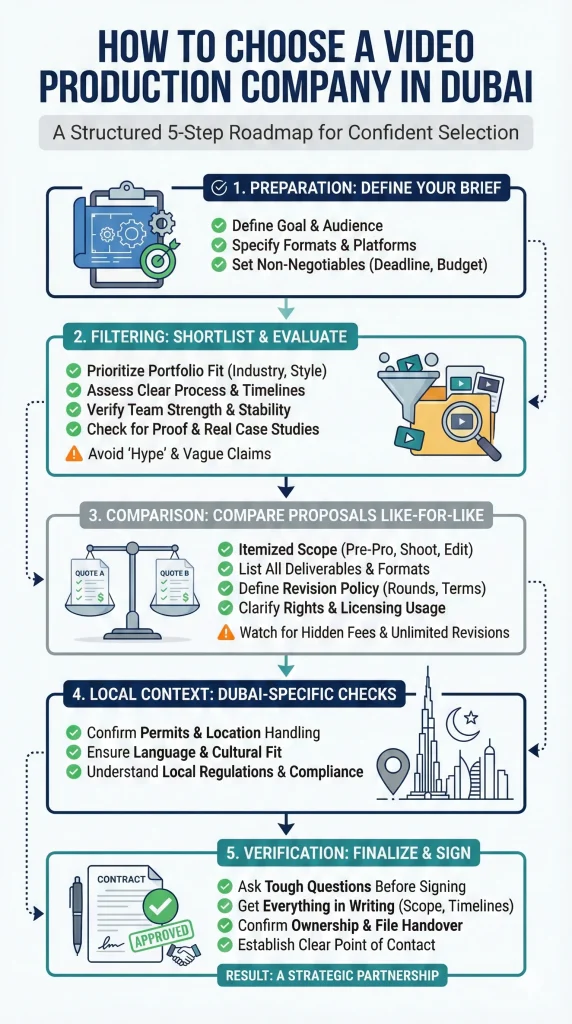 HOW TO CHOOSE A VIDEO PRODUCTION COMPANY IN DUBAI

A Structured 5-Step Roadmap for Confident Selection

1. PREPARATION: DEFINE YOUR BRIEF

Define Goal & Audience
Specify Formats & Platforms
Set Non-Negotiables (Deadline, Budget)

2. FILTERING: SHORTLIST & EVALUATE

Prioritize Portfolio Fit (Industry, Style)
Assess Clear Process & Timelines
Verify Team Strength & Stability
Check for Proof & Real Case Studies
Avoid 'Hype' & Vague Claims

3. COMPARISON: COMPARE PROPOSALS LIKE-FOR-LIKE

QUOTE A
QUOTE B

Itemized Scope (Pre-Pro, Shoot, Edit)
List All Deliverables & Formats
Define Revision Policy (Rounds, Terms)
Clarify Rights & Licensing Usage
Watch for Hidden Fees & Unlimited Revisions

4. LOCAL CONTEXT: DUBAI-SPECIFIC CHECKS

Confirm Permits & Location Handling
Ensure Language & Cultural Fit
Understand Local Regulations & Compliance

5. VERIFICATION: FINALIZE & SIGN

CONTRACT
APPROVED

Ask Tough Questions Before Signing
Get Everything in Writing (Scope, Timelines)
Confirm Ownership & File Handover
Establish Clear Point of Contact

RESULT: A STRATEGIC PARTNERSHIP