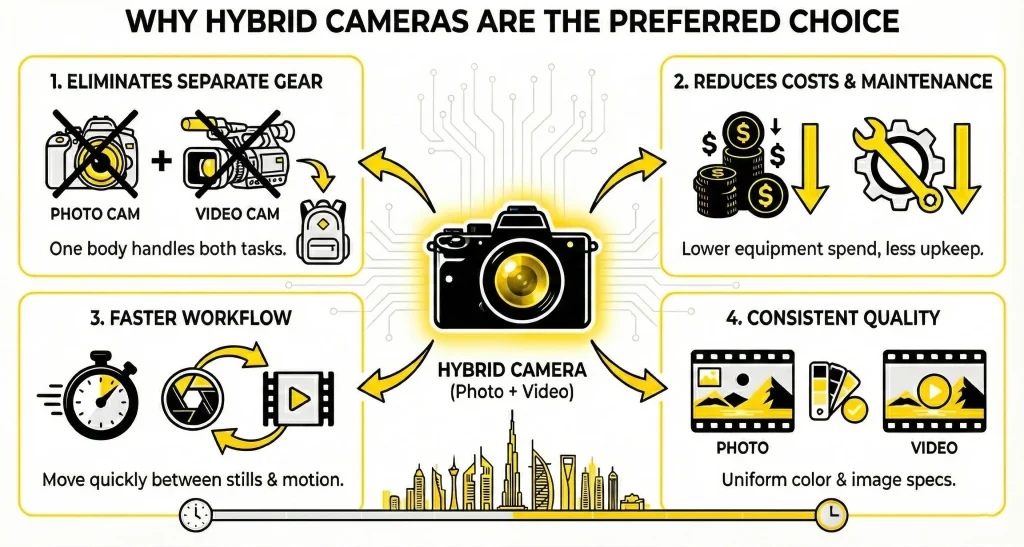 WHY HYBRID CAMERAS ARE THE PREFERRED CHOICE

1. ELIMINATES SEPARATE GEAR

PHOTO CAM + VIDEO CAM

One body handles both tasks.

2. REDUCES COSTS & MAINTENANCE

Lower equipment spend, less upkeep.

HYBRID CAMERA
(Photo + Video)

3. FASTER WORKFLOW

Move quickly between stills & motion.

4. CONSISTENT QUALITY

PHOTO

VIDEO

Uniform color & image specs.