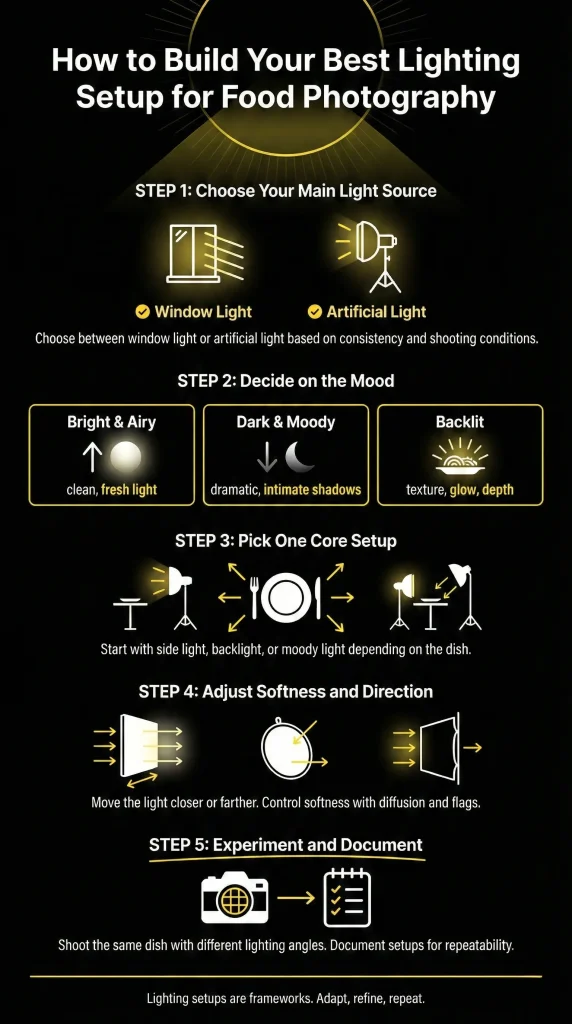 How to Build Your Best Lighting Setup for Food Photography

STEP 1: Choose Your Main Light Source

Window Light

Artificial Light

Choose between window light or artificial light based on consistency and shooting conditions.

STEP 2: Decide on the Mood

Bright & Airy
clean, fresh light

Dark & Moody
dramatic, intimate shadows

Backlit
texture, glow, depth

STEP 3: Pick One Core Setup

Start with side light, backlight, or moody light depending on the dish.

STEP 4: Adjust Softness and Direction

Move the light closer or farther. Control softness with diffusion and flags.

STEP 5: Experiment and Document

Shoot the same dish with different lighting angles. Document setups for repeatability.

Lighting setups are frameworks. Adapt, refine, repeat.