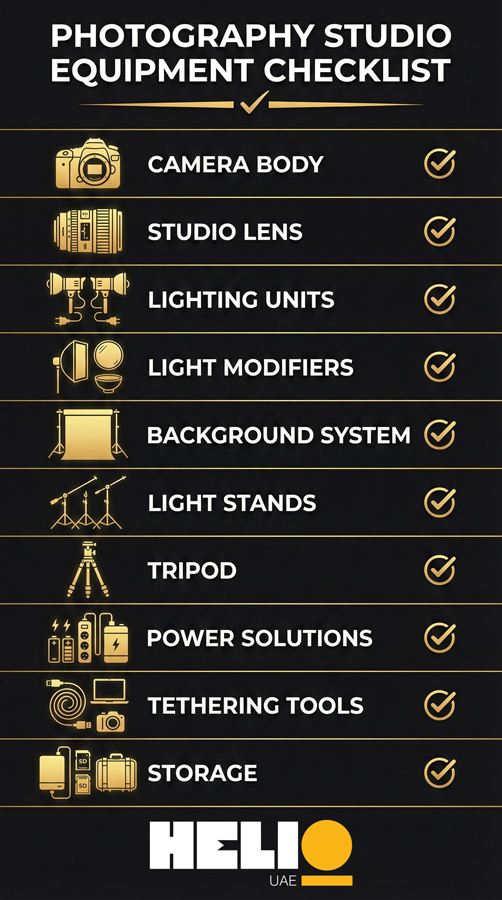 PHOTOGRAPHY STUDIO EQUIPMENT CHECKLIST

CAMERA BODY

STUDIO LENS

LIGHTING UNITS

LIGHT MODIFIERS

BACKGROUND SYSTEM

LIGHT STANDS

TRIPOD

POWER SOLUTIONS

TETHERING TOOLS

SD

SD

STORAGE

HELIO
UAE