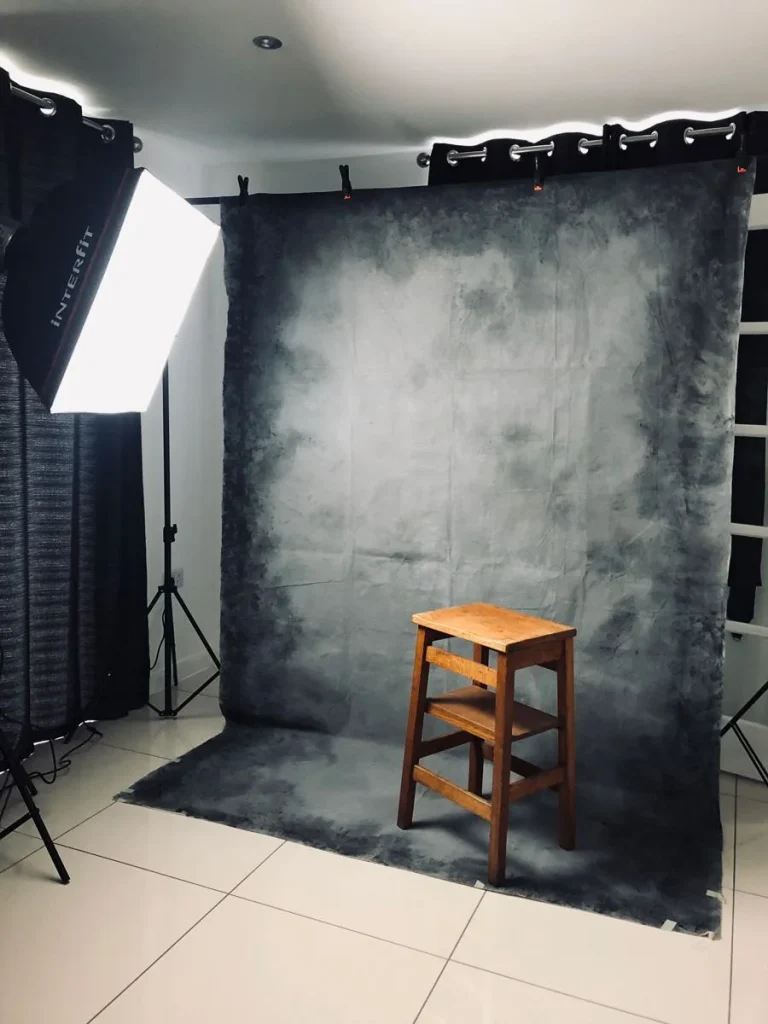 INTERFIT